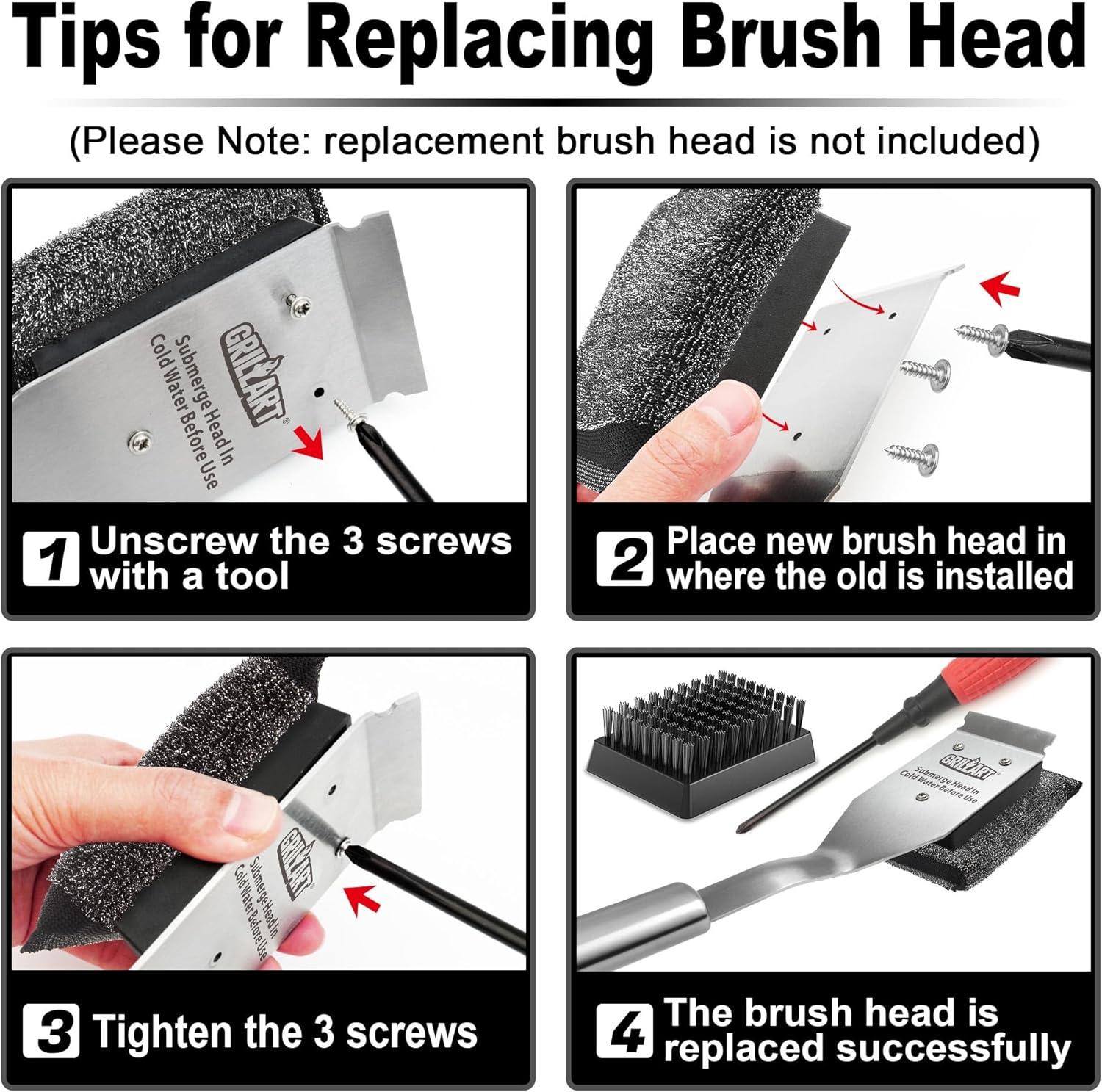 Tips for Replacing Brush Head

(Please Note: replacement brush head is not included)

GRILLART®
Submerge Head In Cold Water Before Use

1 Unscrew the 3 screws with a tool

2 Place new brush head in where the old is installed

GRILLART®
Submerge Head In Cold Water Before Use

3 Tighten the 3 screws

GRILLART
Submerge Head In Cold Water Before Use

4 The brush head is replaced successfully